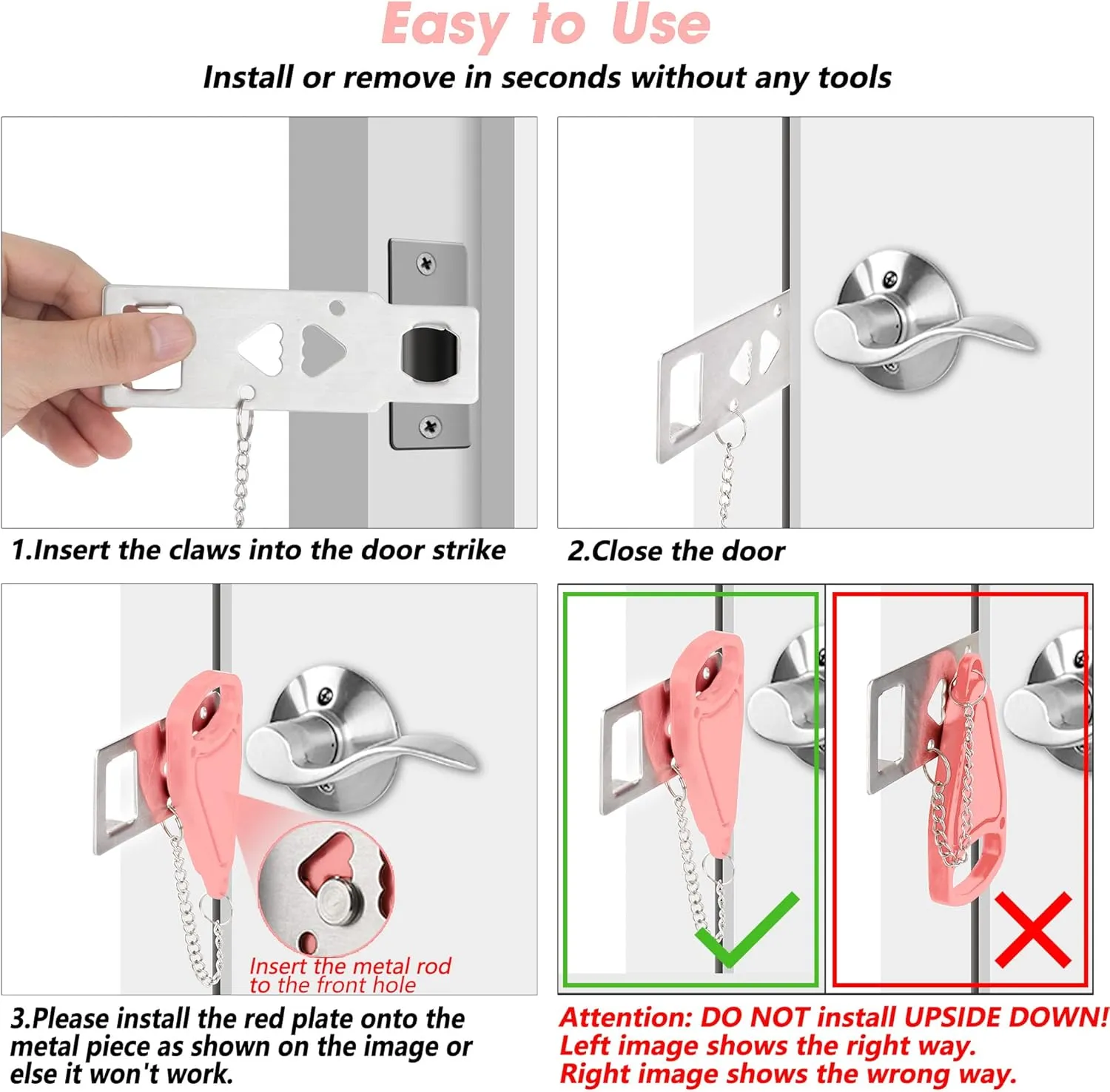 Easy to Use

Install or remove in seconds without any tools

1.Insert the claws into the door strike

2.Close the door

Insert the metal rod to the front hole

3.Please install the red plate onto the metal piece as shown on the image or else it won't work.

Attention: DO NOT install UPSIDE DOWN! Left image shows the right way. Right image shows the wrong way.