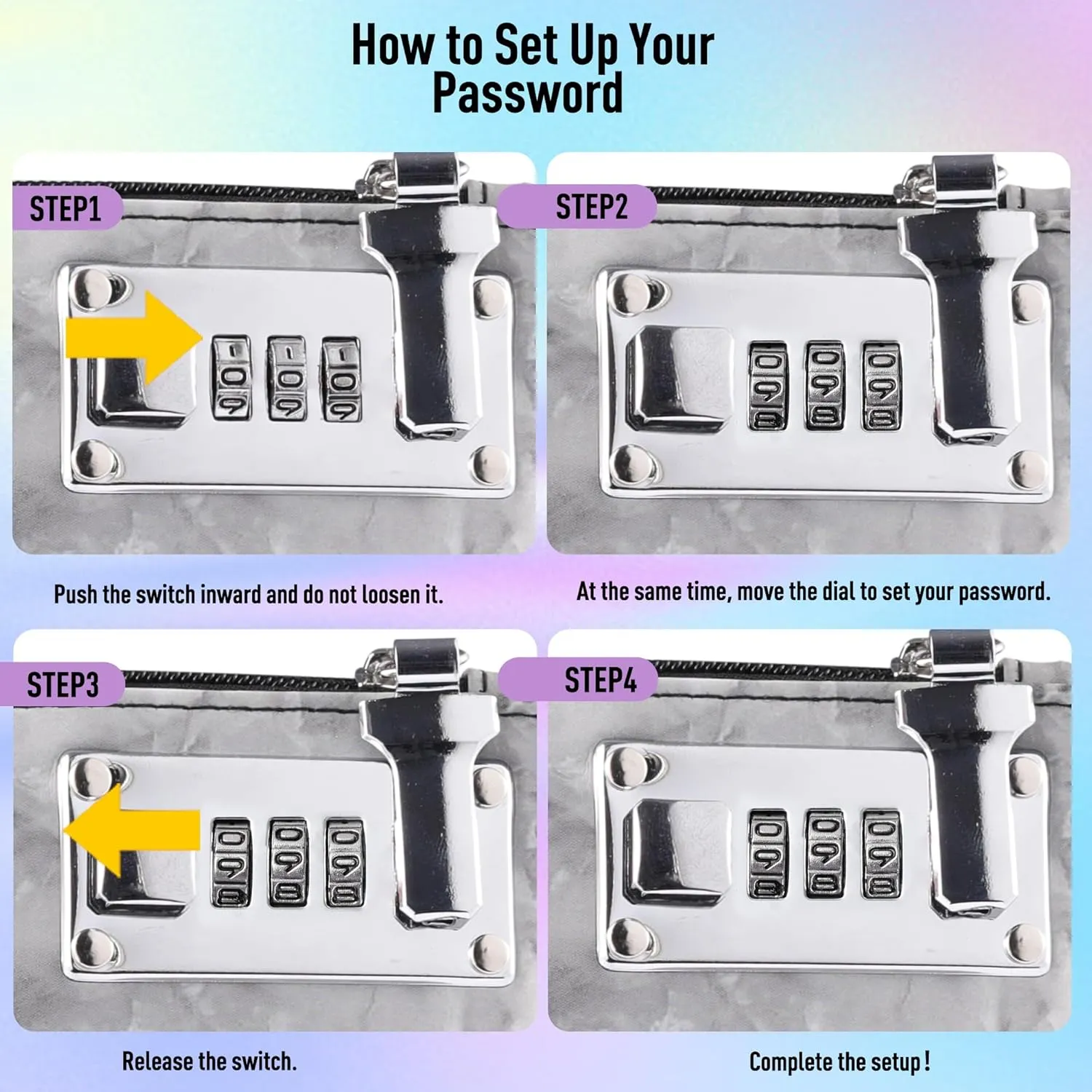 How to Set Up Your Password

STEP1

Push the switch inward and do not loosen it.

STEP2

At the same time, move the dial to set your password.

STEP3

Release the switch.

STEP4

Complete the setup!